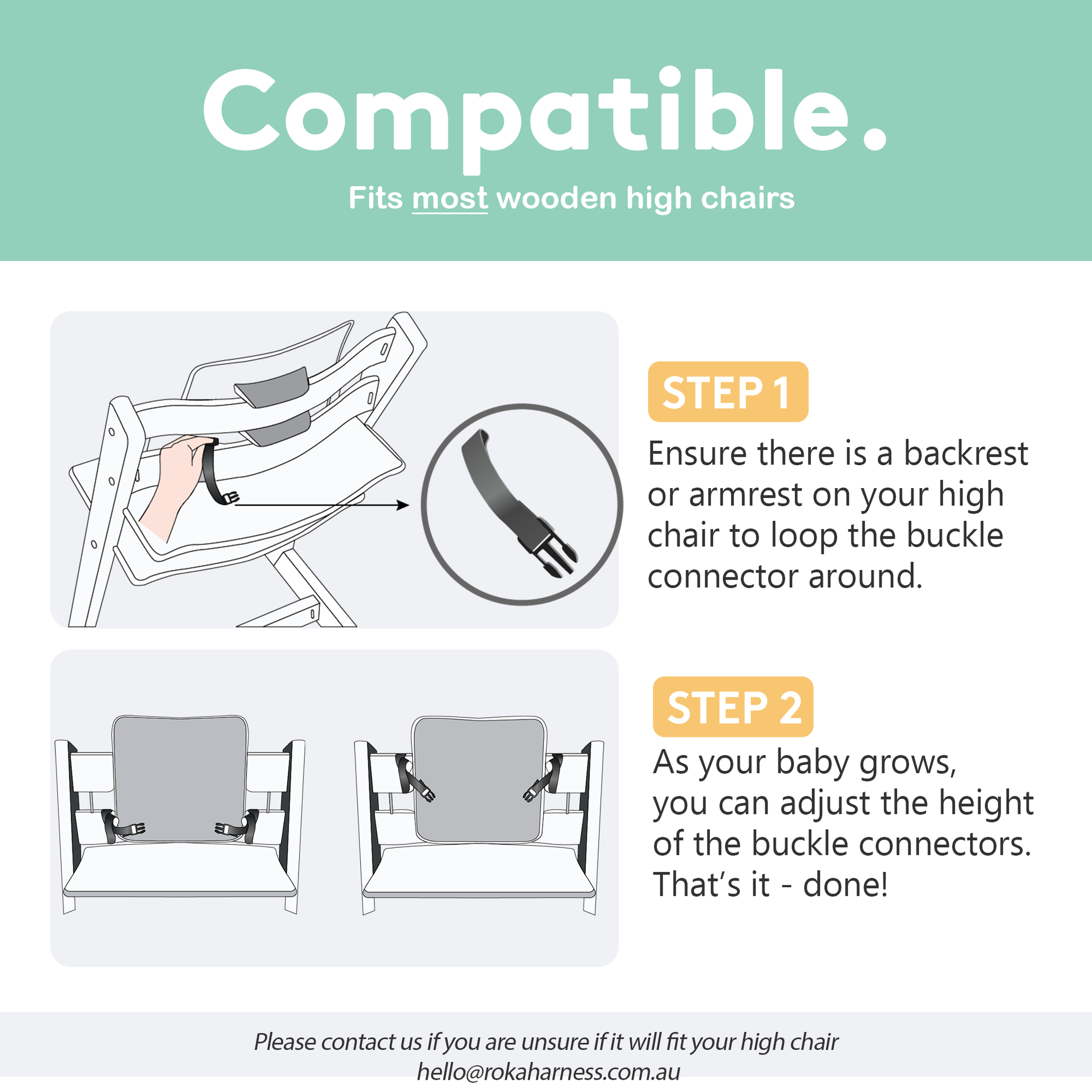 Compatible.

Fits most wooden high chairs

STEP 1

Ensure there is a backrest or armrest on your high chair to loop the buckle connector around.

STEP 2

As your baby grows, you can adjust the height of the buckle connectors. That's it - done!

Please contact us if you are unsure if it will fit your high chair
hello@rokaharness.com.au